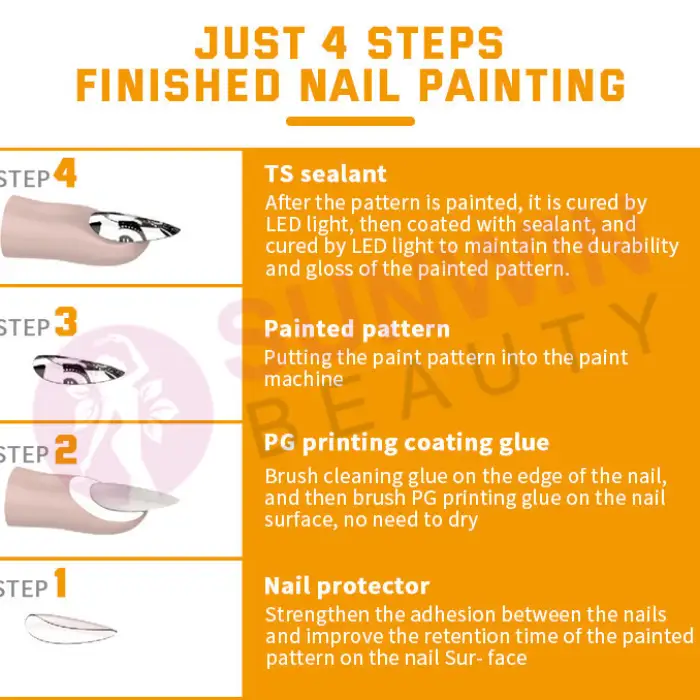 JUST 4 STEPS
FINISHED NAIL PAINTING

STEP 4

TS sealant
After the pattern is painted, it is cured by LED light, then coated with sealant, and cured by LED light to maintain the durability and gloss of the painted pattern.

STEP 3

Painted pattern
Putting the paint pattern into the paint machine

STEP 2

PG printing coating glue
Brush cleaning glue on the edge of the nail, and then brush PG printing glue on the nail surface, no need to dry

STEP 1

Nail protector
Strengthen the adhesion between the nails and improve the retention time of the painted pattern on the nail Sur- face

SUNWIN
BEAUTY