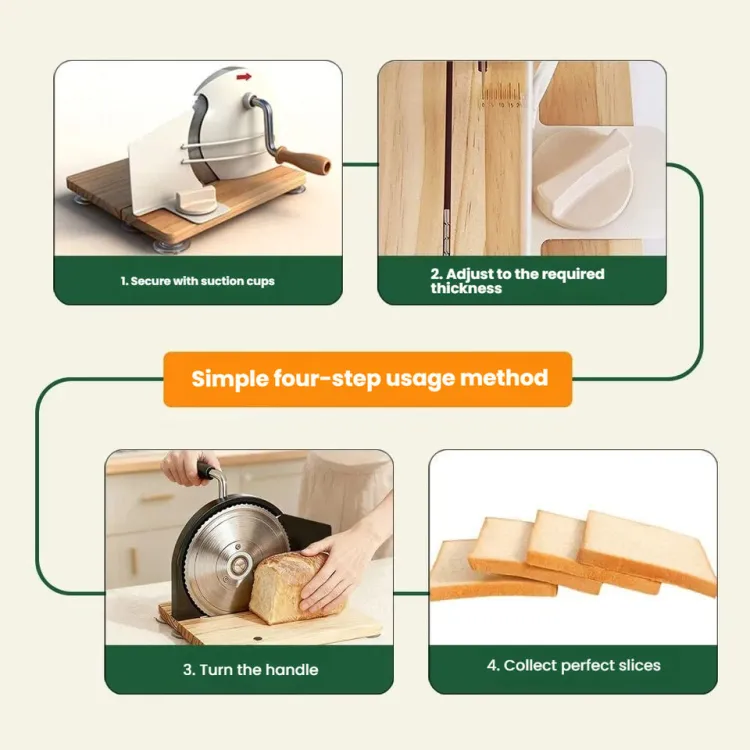 1. Secure with suction cups

2. Adjust to the required thickness

Simple four-step usage method

3. Turn the handle

4. Collect perfect slices