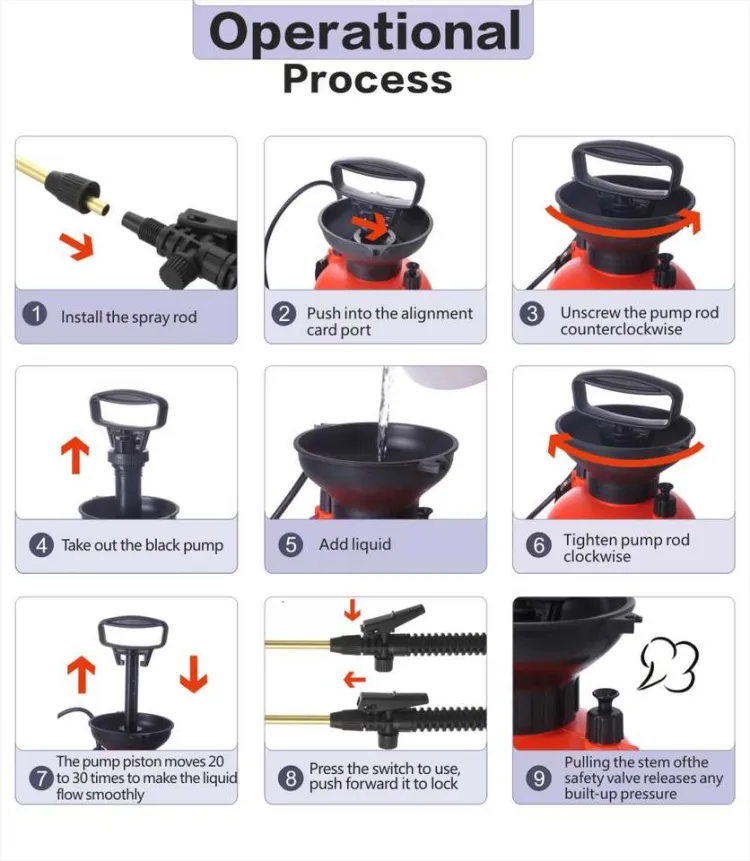 Operational Process

1 Install the spray rod

2 Push into the alignment card port

3 Unscrew the pump rod counterclockwise

4 Take out the black pump

5 Add liquid

6 Tighten pump rod clockwise

7 The pump piston moves 20 to 30 times to make the liquid flow smoothly

8 Press the switch to use, push forward it to lock

9 Pulling the stem ofthe safety valve releases any built-up pressure