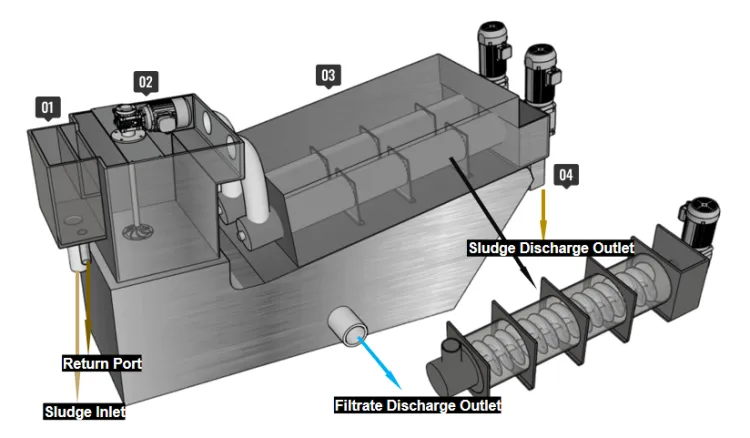 01
02
03
04
Sludge Discharge Outlet
Return Port
Sludge Inlet
Filtrate Discharge Outlet