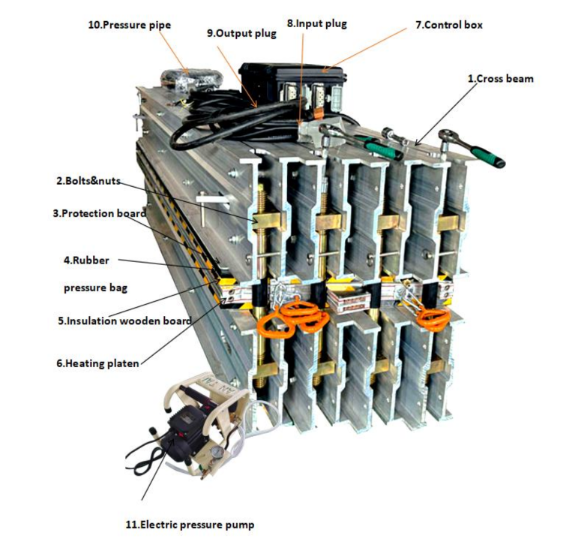 10.Pressure pipe
9.Output plug
8.Input plug
7.Control box
1.Cross beam
2.Bolts&nuts
3.Protection board
4.Rubber
pressure bag
5.Insulation wooden board
6.Heating platen
11.Electric pressure pump