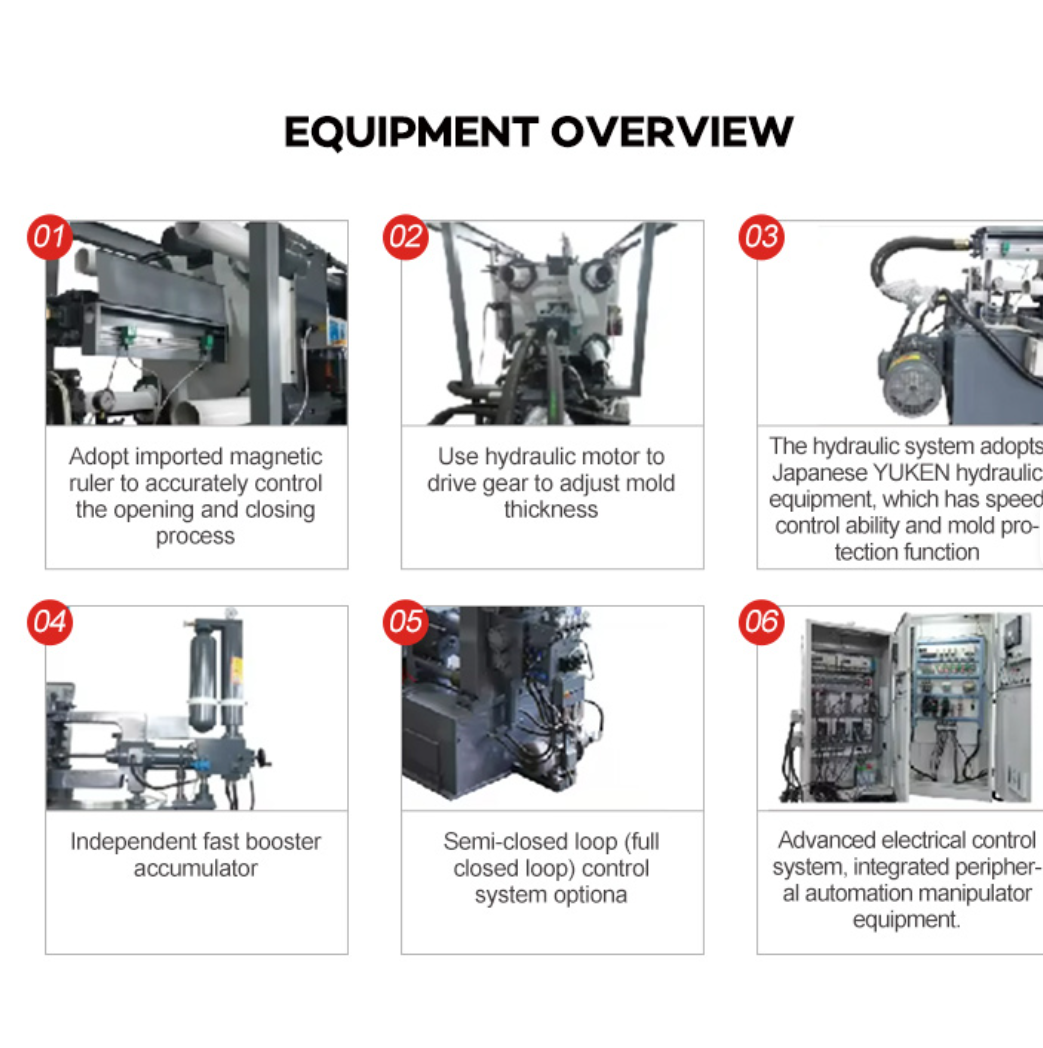 EQUIPMENT OVERVIEW

01

Adopt imported magnetic ruler to accurately control the opening and closing process

02

Use hydraulic motor to drive gear to adjust mold thickness

03

The hydraulic system adopts Japanese YUKEN hydraulic equipment, which has speed control ability and mold protection function

04

Independent fast booster accumulator

05

Semi-closed loop (full closed loop) control system optiona

06

Advanced electrical control system, integrated peripheral automation manipulator equipment.