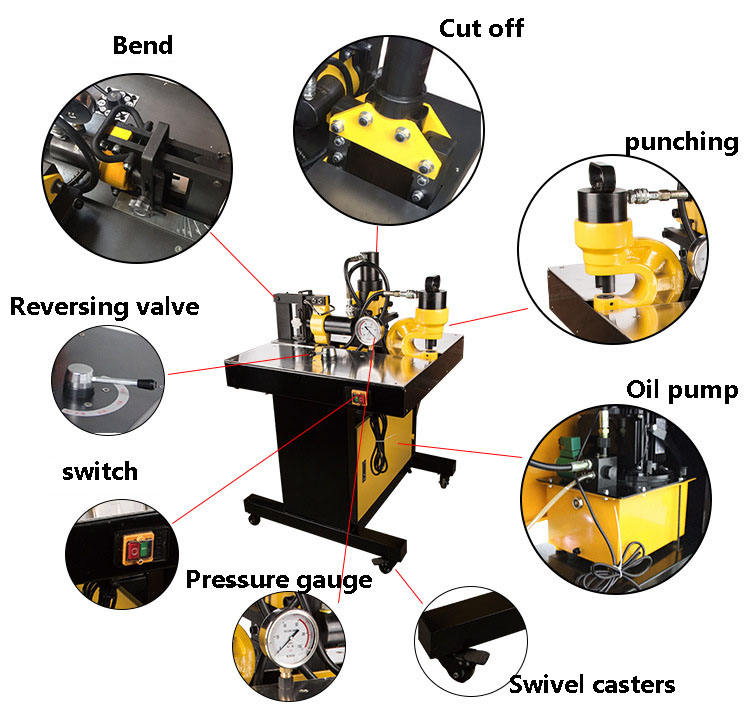 Bend

Cut off

punching

Reversing valve

Oil pump

switch

Pressure gauge

Swivel casters