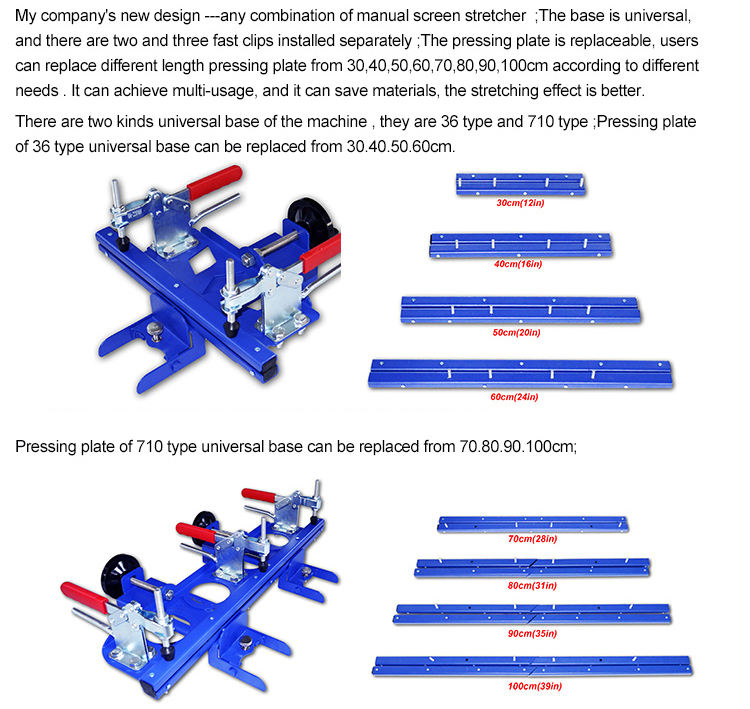 My company's new design ---any combination of manual screen stretcher ;The base is universal, and there are two and three fast clips installed separately ;The pressing plate is replaceable, users can replace different length pressing plate from 30,40,50,60,70,80,90,100cm according to different needs . It can achieve multi-usage, and it can save materials, the stretching effect is better.

There are two kinds universal base of the machine , they are 36 type and 710 type ;Pressing plate of 36 type universal base can be replaced from 30.40.50.60cm.

30cm(12in)

40cm(16in)

50cm(20in)

60cm(24in)

Pressing plate of 710 type universal base can be replaced from 70.80.90.100cm;

70cm(28in)

80cm(31in)

90cm(35in)

100cm(39in)