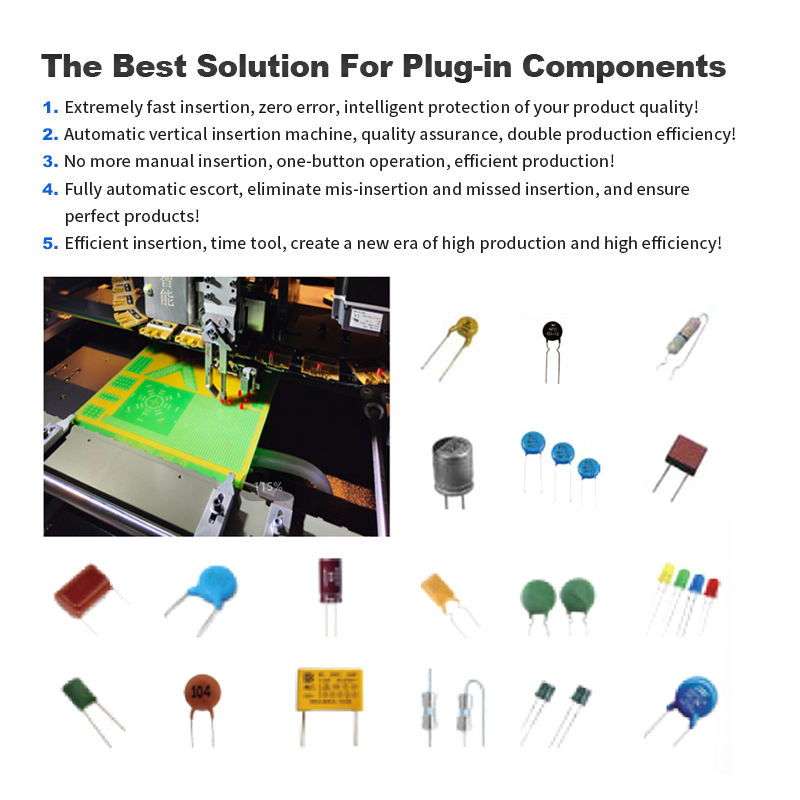 The Best Solution For Plug-in Components

1. Extremely fast insertion, zero error, intelligent protection of your product quality!
2. Automatic vertical insertion machine, quality assurance, double production efficiency!
3. No more manual insertion, one-button operation, efficient production!
4. Fully automatic escort, eliminate mis-insertion and missed insertion, and ensure perfect products!
5. Efficient insertion, time tool, create a new era of high production and high efficiency!

智能

115%

104