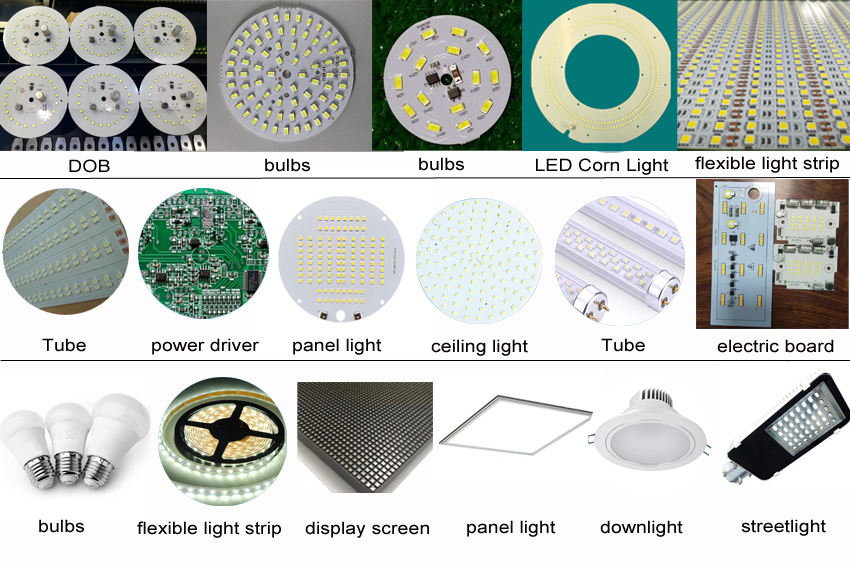 DOB
bulbs
bulbs
LED Corn Light
flexible light strip

Tube
power driver
panel light
ceiling light
Tube
electric board

bulbs
flexible light strip
display screen
panel light
downlight
streetlight