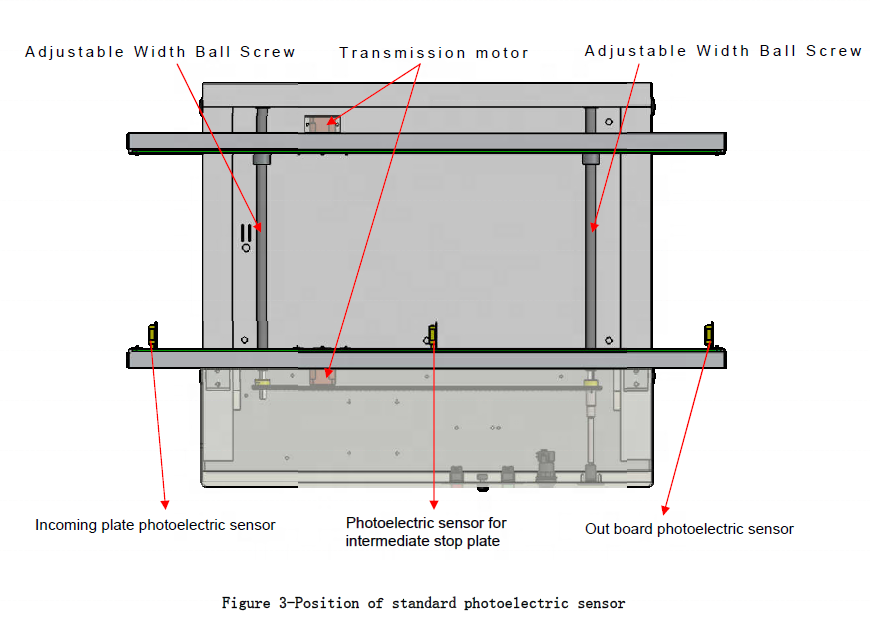 Adjustable Width Ball Screw

Transmission motor

Adjustable Width Ball Screw

Incoming plate photoelectric sensor

Photoelectric sensor for intermediate stop plate

Out board photoelectric sensor

Figure 3-Position of standard photoelectric sensor