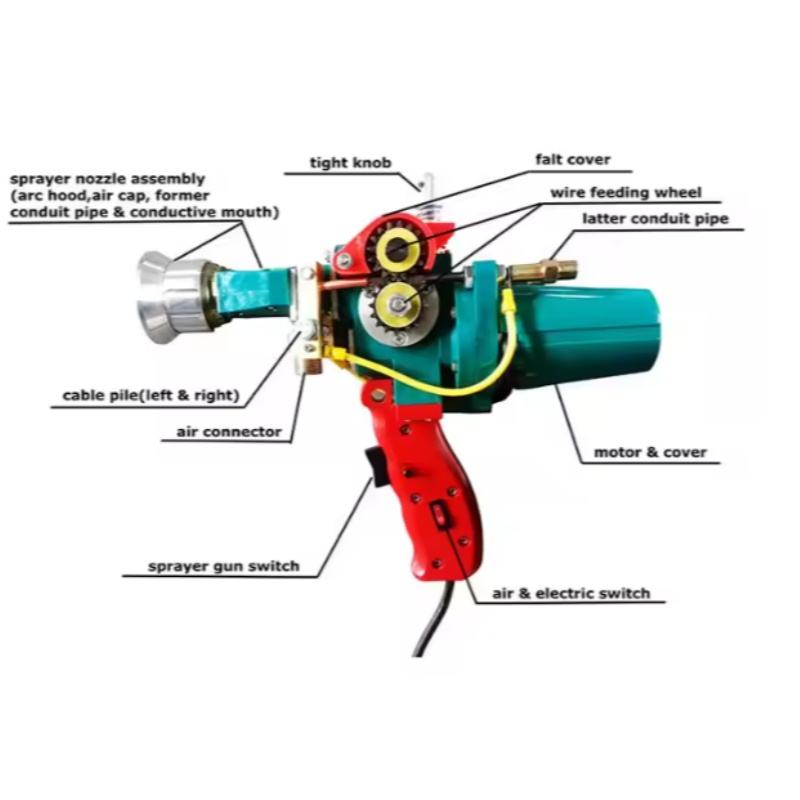 sprayer nozzle assembly (arc hood,air cap, former conduit pipe & conductive mouth)

tight knob

falt cover

wire feeding wheel

latter conduit pipe

cable pile(left & right)

air connector

motor & cover

sprayer gun switch

air & electric switch