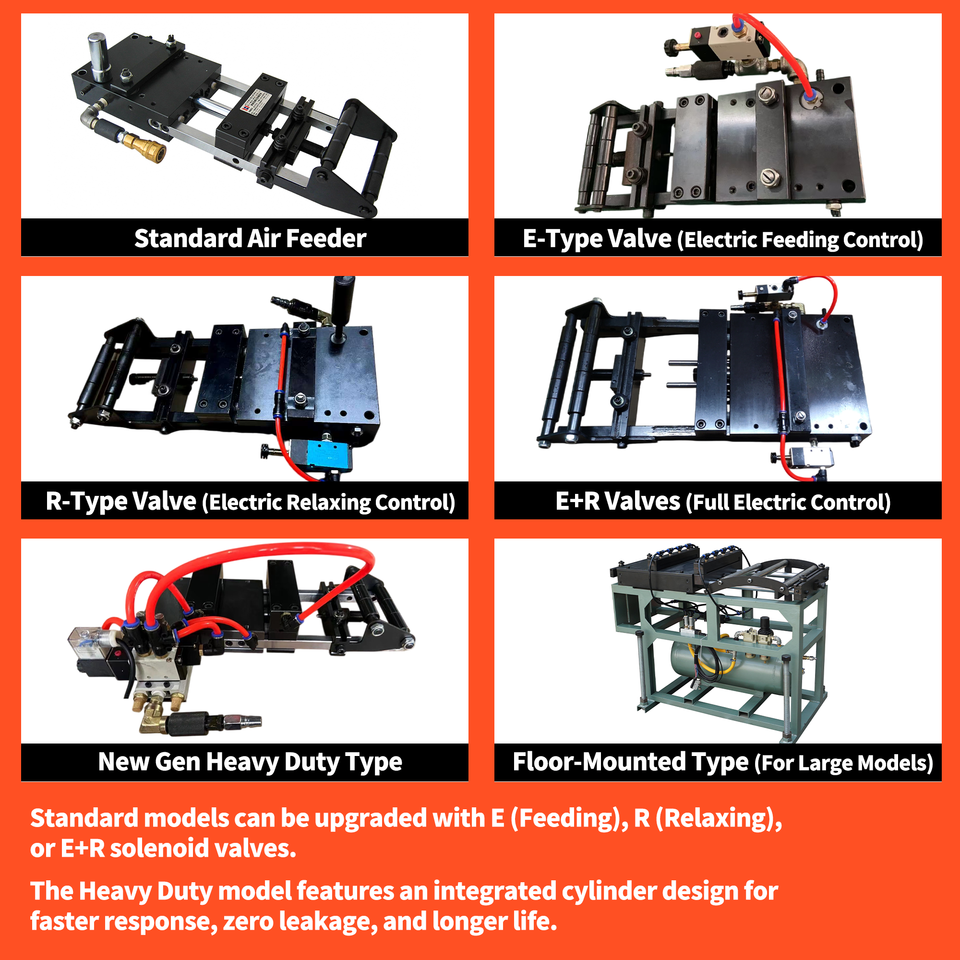 Standard Air Feeder

E-Type Valve (Electric Feeding Control)

R-Type Valve (Electric Relaxing Control)

E+R Valves (Full Electric Control)

New Gen Heavy Duty Type

Floor-Mounted Type (For Large Models)

Standard models can be upgraded with E (Feeding), R (Relaxing), or E+R solenoid valves.

The Heavy Duty model features an integrated cylinder design for faster response, zero leakage, and longer life.