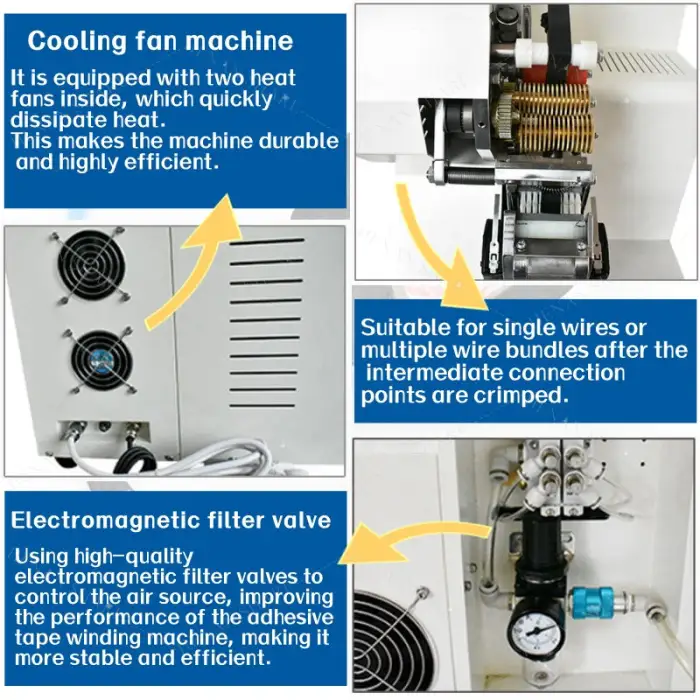 Cooling fan machine

It is equipped with two heat fans inside, which quickly dissipate heat.
This makes the machine durable and highly efficient.

Suitable for single wires or multiple wire bundles after the intermediate connection points are crimped.

Electromagnetic filter valve

Using high-quality electromagnetic filter valves to control the air source, improving the performance of the adhesive tape winding machine, making it more stable and efficient.