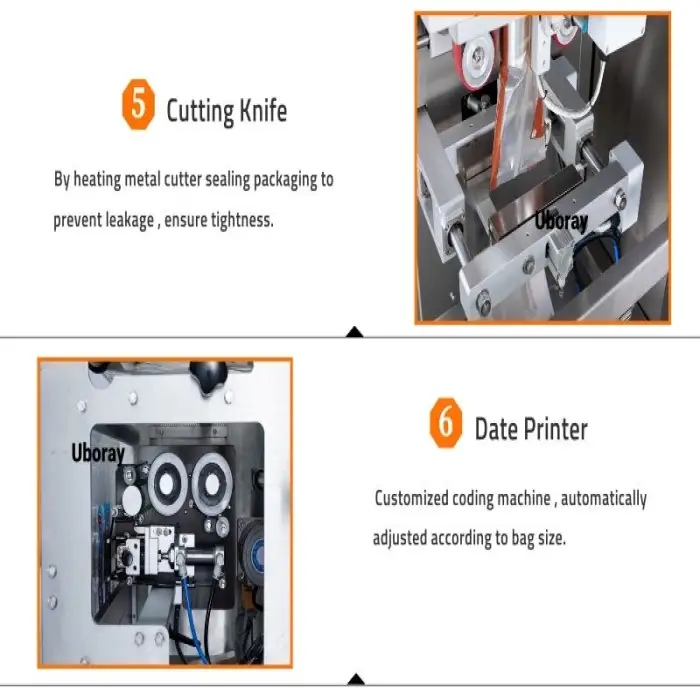 5 Cutting Knife

By heating metal cutter sealing packaging to prevent leakage , ensure tightness.

Uboray

Uboray

6 Date Printer

Customized coding machine , automatically adjusted according to bag size.