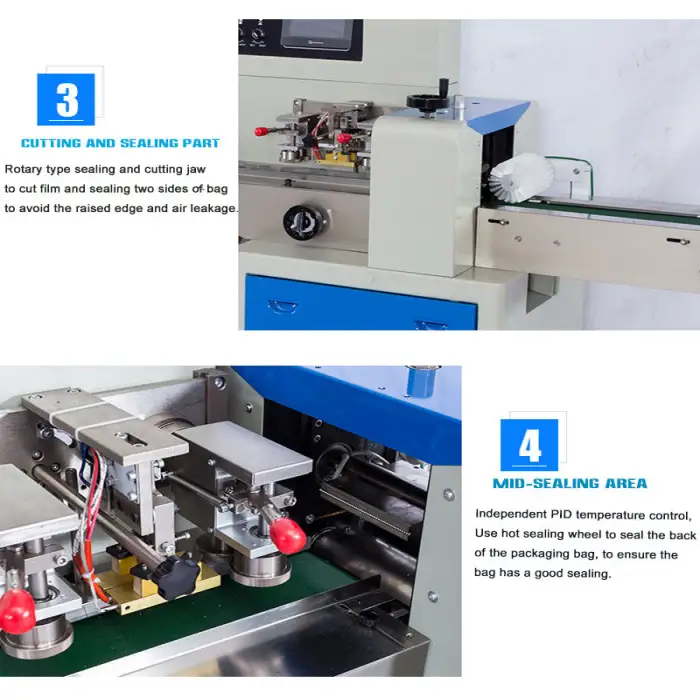 3

CUTTING AND SEALING PART

Rotary type sealing and cutting jaw to cut film and sealing two sides of bag to avoid the raised edge and air leakage.

4

MID-SEALING AREA

Independent PID temperature control, Use hot sealing wheel to seal the back of the packaging bag, to ensure the bag has a good sealing.