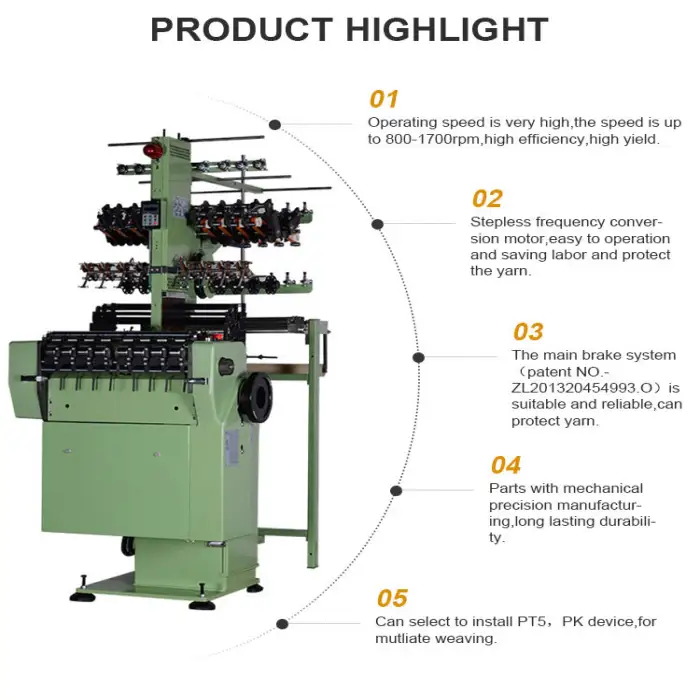 PRODUCT HIGHLIGHT

01
Operating speed is very high,the speed is up to 800-1700rpm,high efficiency,high yield.

02
Stepless frequency conversion motor,easy to operation and saving labor and protect the yarn.

03
The main brake system （patent NO.-ZL201320454993.O）is suitable and reliable,can protect yarn.

04
Parts with mechanical precision manufacturing,long lasting durability.

05
Can select to install PT5，PK device,for mutliate weaving.