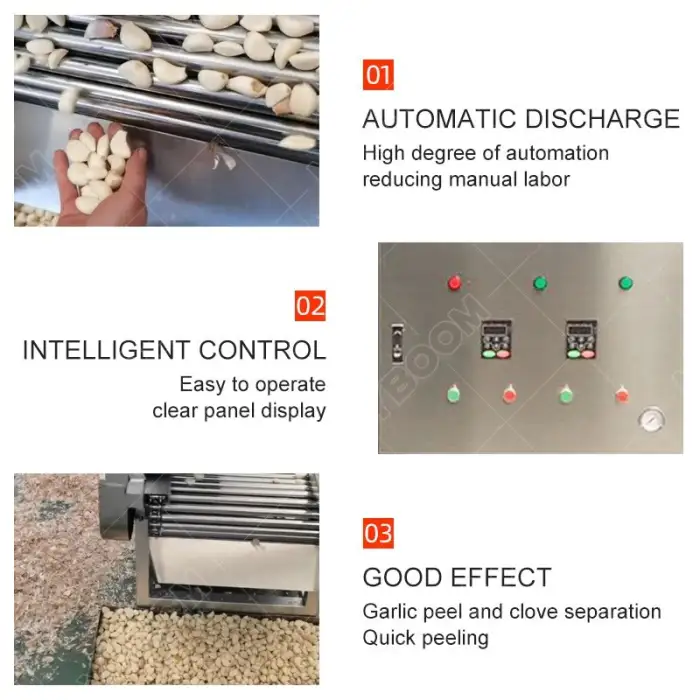 01

AUTOMATIC DISCHARGE

High degree of automation reducing manual labor

02

INTELLIGENT CONTROL

Easy to operate clear panel display

BOOM

03

GOOD EFFECT

Garlic peel and clove separation Quick peeling