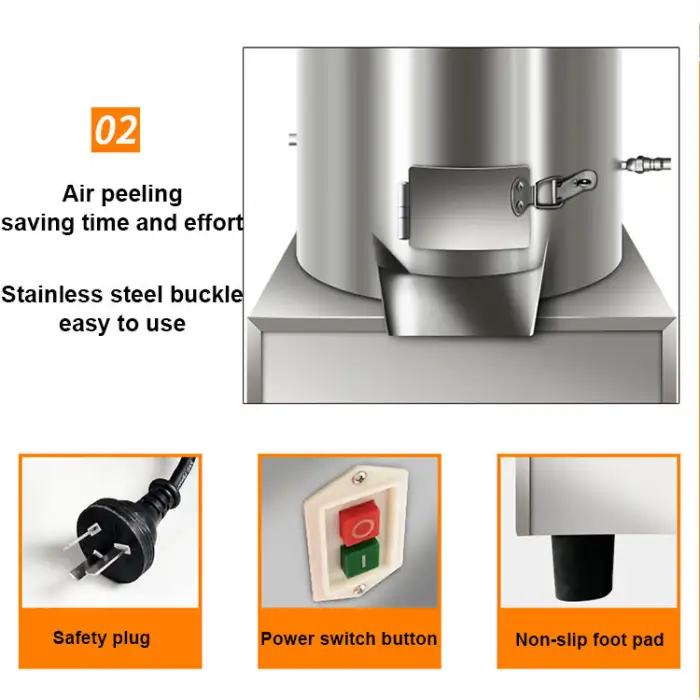 02

Air peeling
saving time and effort

Stainless steel buckle
easy to use

O

I

Safety plug

Power switch button

Non-slip foot pad