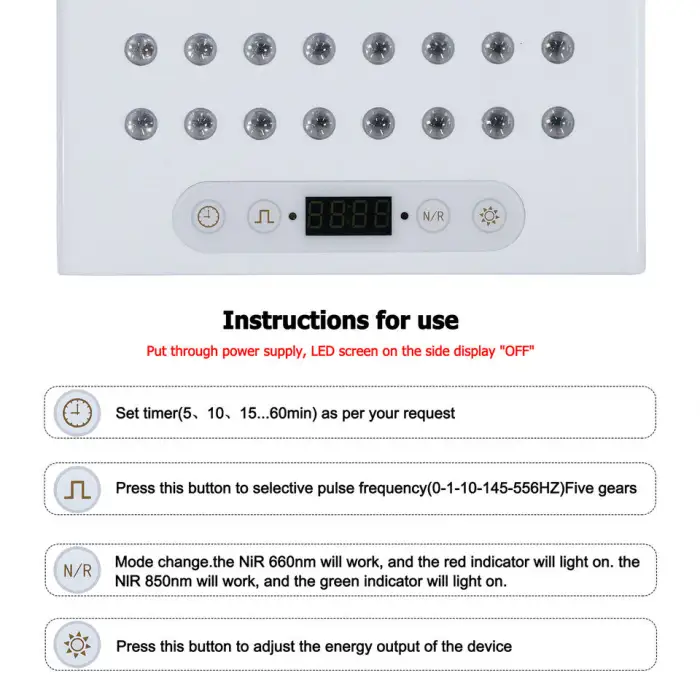 N/R

Instructions for use

Put through power supply, LED screen on the side display "OFF"

Set timer(5、10、15...60min) as per your request

Press this button to selective pulse frequency(0-1-10-145-556HZ)Five gears

N/R

Mode change.the NiR 660nm will work, and the red indicator will light on. the NIR 850nm will work, and the green indicator will light on.

Press this button to adjust the energy output of the device