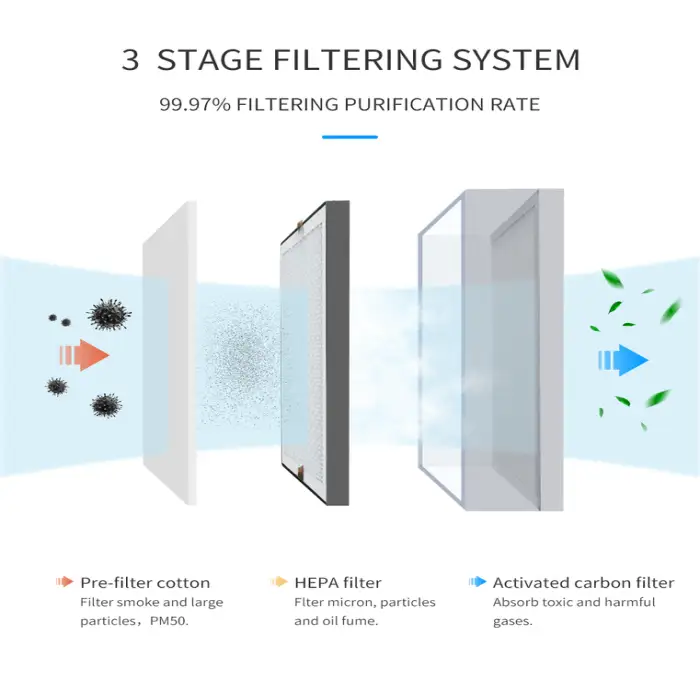 3 STAGE FILTERING SYSTEM

99.97% FILTERING PURIFICATION RATE

Pre-filter cotton
Filter smoke and large particles，PM50.

HEPA filter
Flter micron, particles and oil fume.

Activated carbon filter
Absorb toxic and harmful gases.