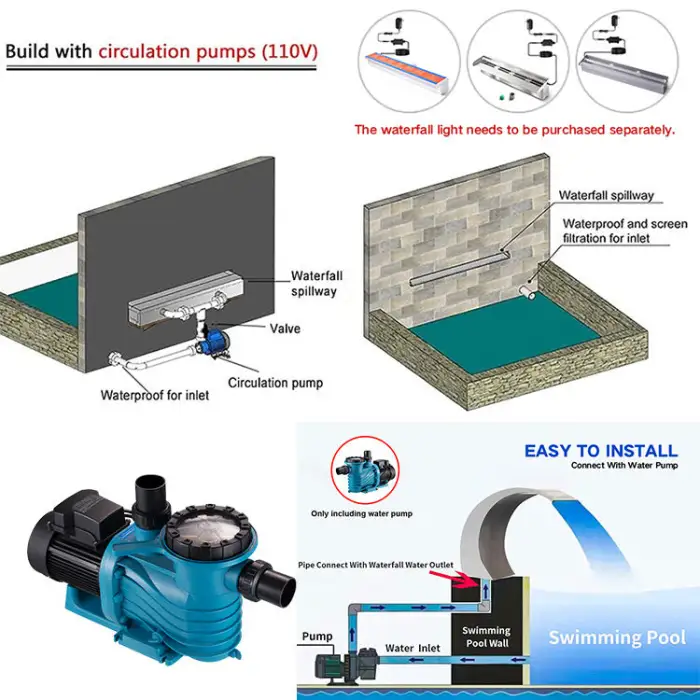 Build with circulation pumps (110V)

The waterfall light needs to be purchased separately.

Waterfall spillway

Valve

Circulation pump

Waterproof for inlet

Waterfall spillway

Waterproof and screen filtration for inlet

EASY TO INSTALL
Connect With Water Pump

Only including water pump

Pipe Connect With Waterfall Water Outlet

Pump

Water Inlet

Swimming Pool Wall

Swimming Pool