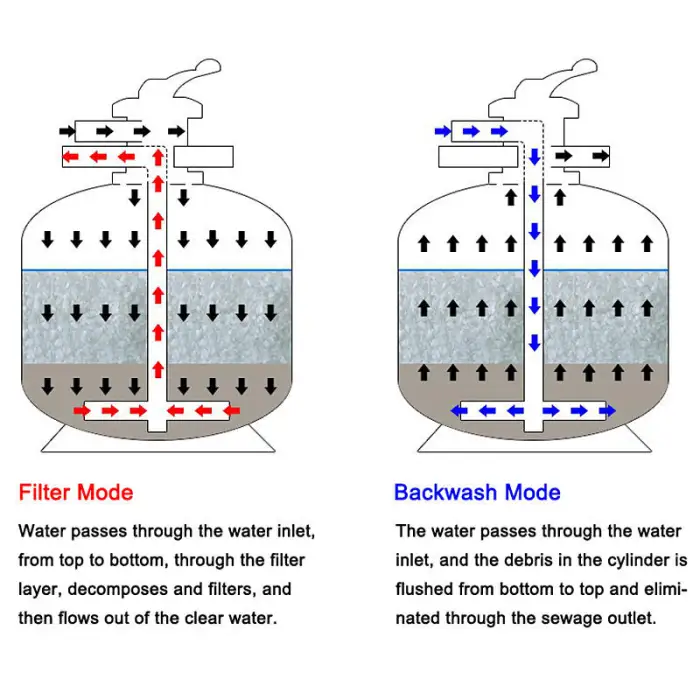 Filter Mode

Water passes through the water inlet, from top to bottom, through the filter layer, decomposes and filters, and then flows out of the clear water.

Backwash Mode

The water passes through the water inlet, and the debris in the cylinder is flushed from bottom to top and eliminated through the sewage outlet.