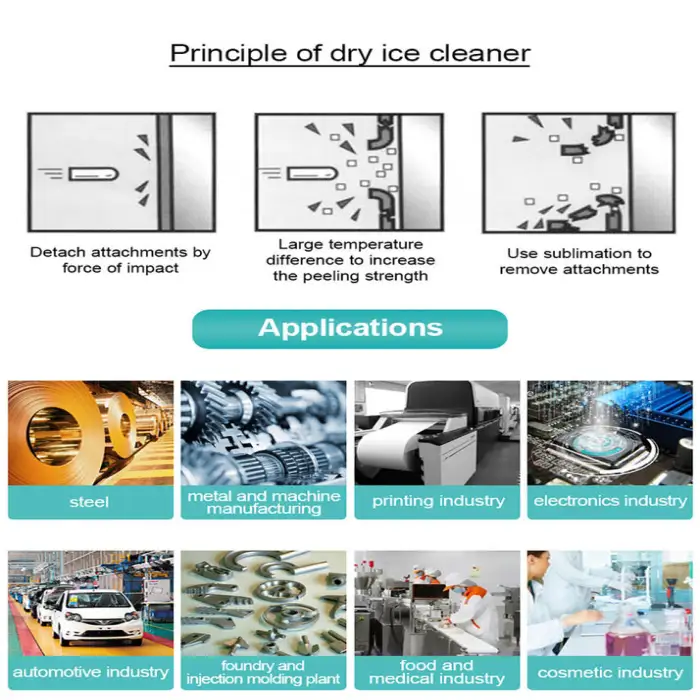 Principle of dry ice cleaner

Detach attachments by force of impact

Large temperature difference to increase the peeling strength

Use sublimation to remove attachments

Applications

steel

metal and machine manufacturing

printing industry

electronics industry

automotive industry

foundry and injection molding plant

food and medical industry

cosmetic industry