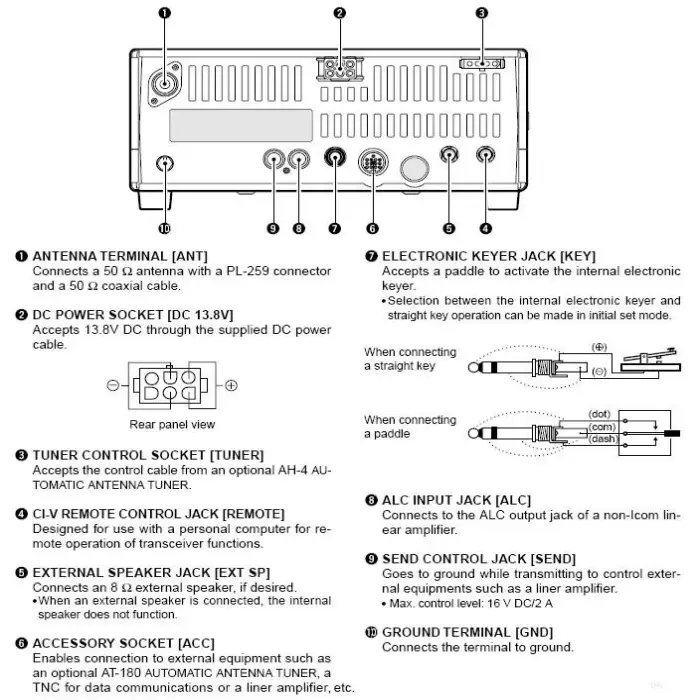 ❶ ❷ ❸

❿ ❾ ❽ ❼ ❻ ❺ ❹

❶ ANTENNA TERMINAL [ANT]
Connects a 50 Ω antenna with a PL-259 connector and a 50 Ω coaxial cable.

❷ DC POWER SOCKET [DC 13.8V]
Accepts 13.8V DC through the supplied DC power cable.

⊖ ⊕

Rear panel view

❸ TUNER CONTROL SOCKET [TUNER]
Accepts the control cable from an optional AH-4 AUTOMATIC ANTENNA TUNER.

❹ CI-V REMOTE CONTROL JACK [REMOTE]
Designed for use with a personal computer for remote operation of transceiver functions.

❺ EXTERNAL SPEAKER JACK [EXT SP]
Connects an 8 Ω external speaker, if desired.
• When an external speaker is connected, the internal speaker does not function.

❻ ACCESSORY SOCKET [ACC]
Enables connection to external equipment such as an optional AT-180 AUTOMATIC ANTENNA TUNER, a TNC for data communications or a liner amplifier, etc.

❼ ELECTRONIC KEYER JACK [KEY]
Accepts a paddle to activate the internal electronic keyer.
• Selection between the internal electronic keyer and straight key operation can be made in initial set mode.

When connecting a straight key

(⊕)

(⊖)

When connecting a paddle

(dot)

(com)

(dash)

❽ ALC INPUT JACK [ALC]
Connects to the ALC output jack of a non-Icom linear amplifier.

❾ SEND CONTROL JACK [SEND]
Goes to ground while transmitting to control external equipments such as a liner amplifier.
• Max. control level: 16 V DC/2 A

❿ GROUND TERMINAL [GND]
Connects the terminal to ground.