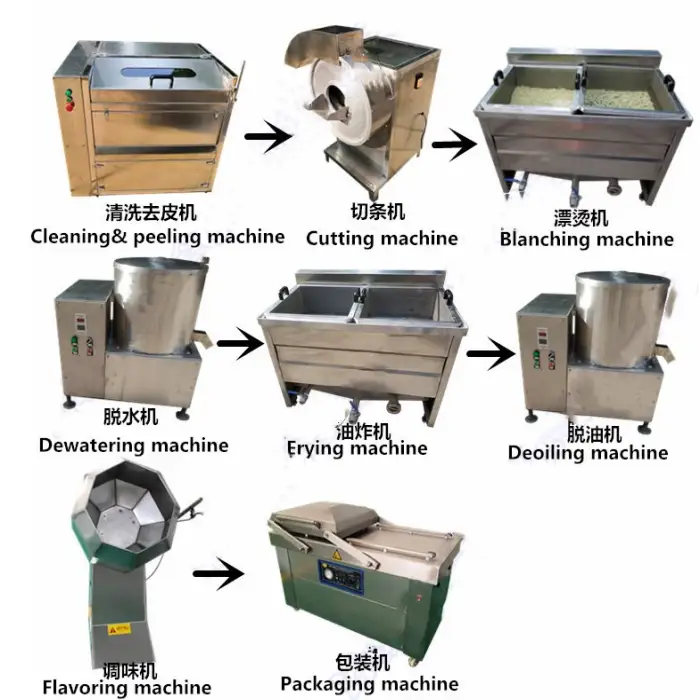 清洗去皮机
Cleaning& peeling machine

切条机
Cutting machine

漂烫机
Blanching machine

脱水机
Dewatering machine

油炸机
Erying machine

脱油机
Deoiling machine

调味机
Flavoring machine

包装机
Packaging machine