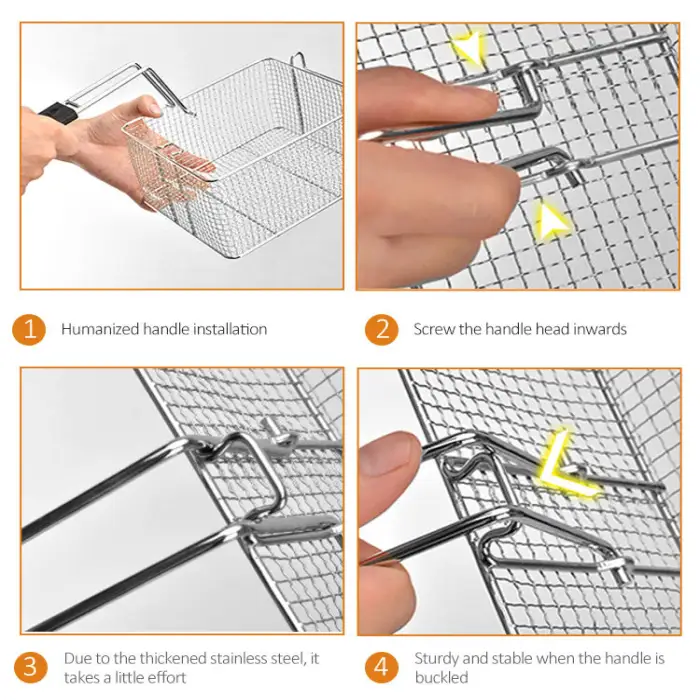 1 Humanized handle installation

2 Screw the handle head inwards

3 Due to the thickened stainless steel, it takes a little effort

4 Sturdy and stable when the handle is buckled