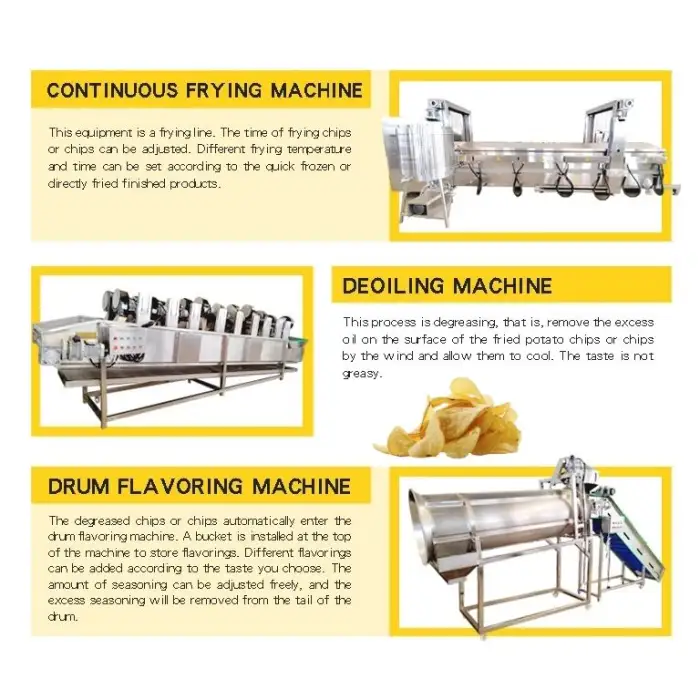 CONTINUOUS FRYING MACHINE

This equipment is a frying line. The time of frying chips or chips can be adjusted. Different frying temperature and time can be set according to the quick frozen or directly fried finished products.

DEOILING MACHINE

This process is degreasing, that is, remove the excess oil on the surface of the fried potato chips or chips by the wind and allow them to cool. The taste is not greasy.

DRUM FLAVORING MACHINE

The degreased chips or chips automatically enter the drum flavoring machine. A bucket is installed at the top of the machine to store flavorings. Different flavorings can be added according to the taste you choose. The amount of seasoning can be adjusted freely, and the excess seasoning will be removed from the tail of the drum.