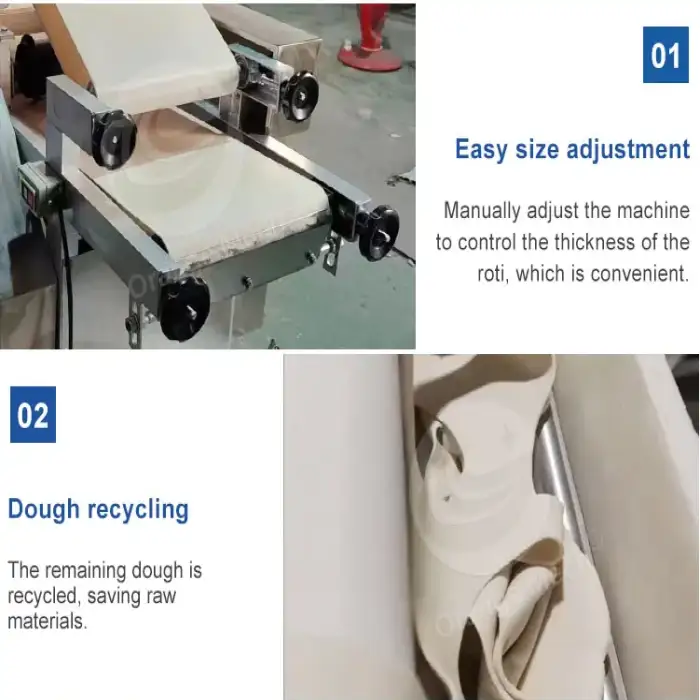 01

Easy size adjustment

Manually adjust the machine to control the thickness of the roti, which is convenient.

02

Dough recycling

The remaining dough is recycled, saving raw materials.