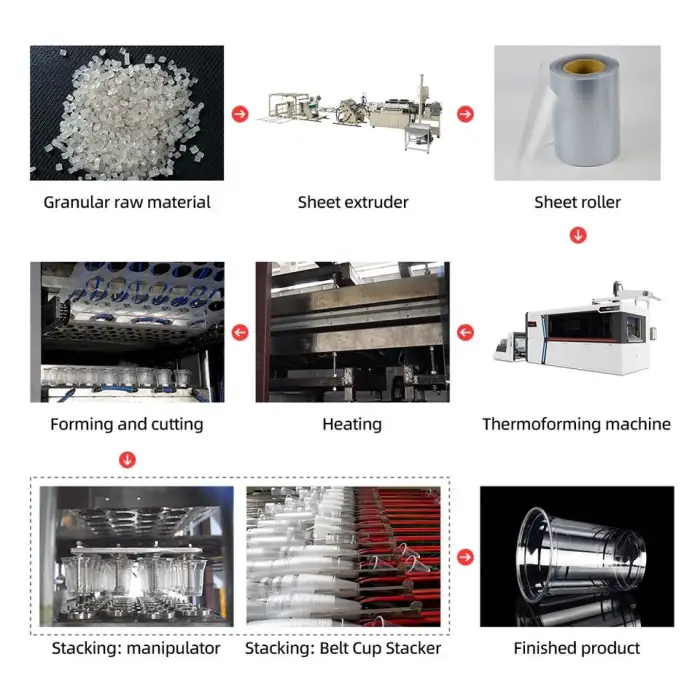 Granular raw material

Sheet extruder

Sheet roller

Forming and cutting

Heating

Thermoforming machine

Stacking: manipulator

Stacking: Belt Cup Stacker

Finished product