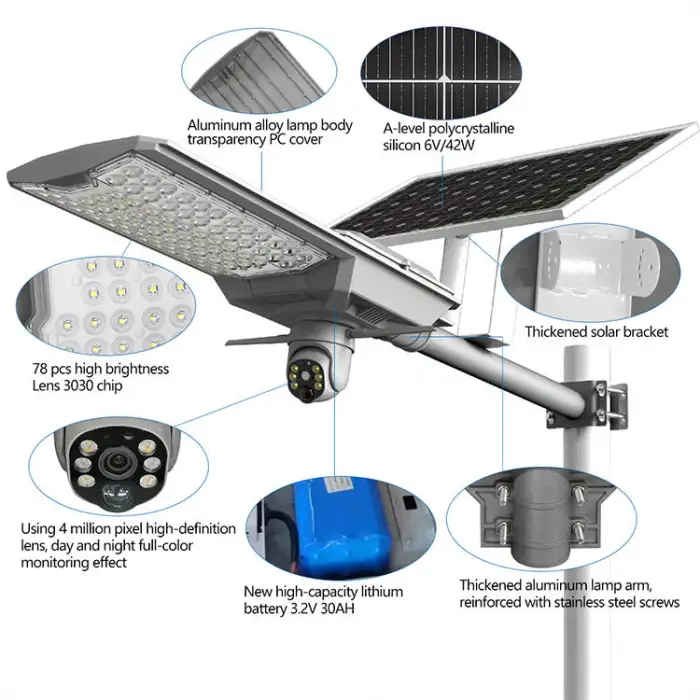 Aluminum alloy lamp body transparency PC cover

A-level polycrystalline silicon 6V/42W

Thickened solar bracket

78 pcs high brightness Lens 3030 chip

Using 4 million pixel high-definition lens, day and night full-color monitoring effect

New high-capacity lithium battery 3.2V 30AH

Thickened aluminum lamp arm, reinforced with stainless steel screws