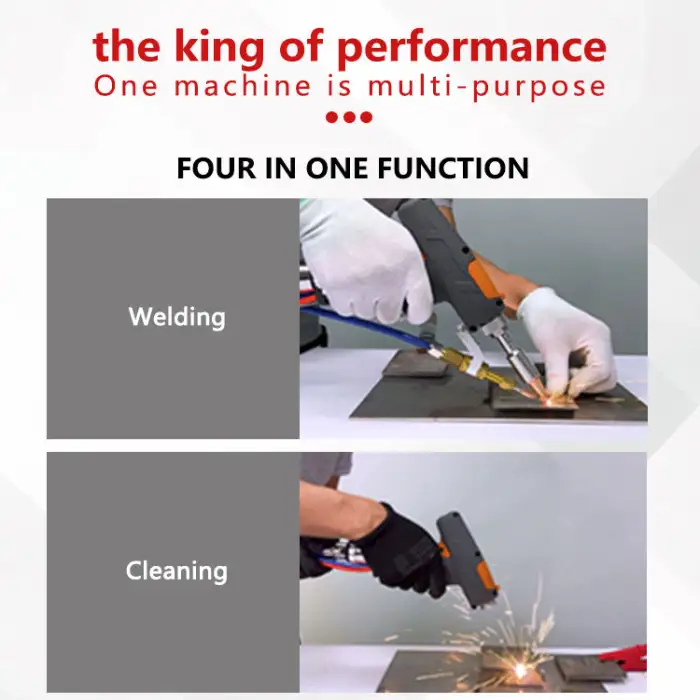 the king of performance
One machine is multi-purpose

FOUR IN ONE FUNCTION

Welding

Cleaning