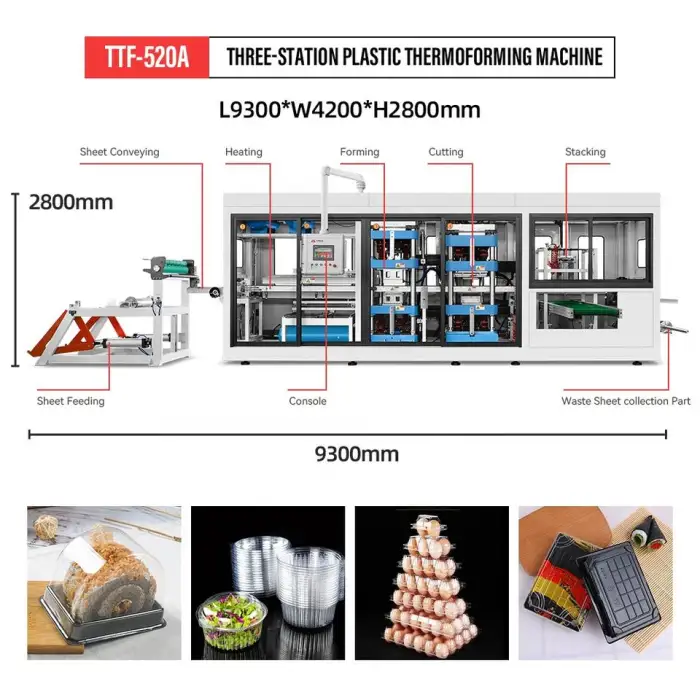 TTF-520A THREE-STATION PLASTIC THERMOFORMING MACHINE

L9300*W4200*H2800mm

Sheet Conveying

Heating

Forming

Cutting

Stacking

2800mm

Sheet Feeding

Console

Waste Sheet collection Part

9300mm