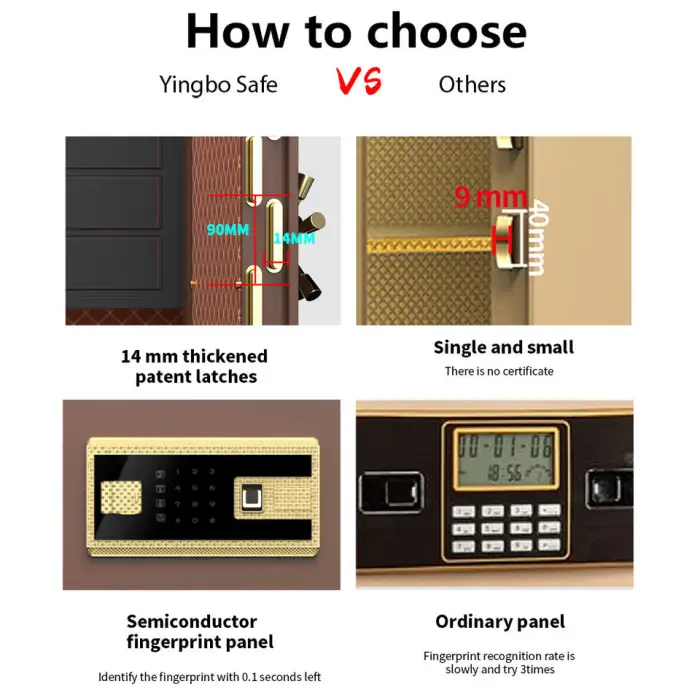 How to choose

Yingbo Safe VS Others

90MM 14MM

9 mm 40mm

14 mm thickened patent latches

Single and small

There is no certificate

00-01-06
18:56

Semiconductor fingerprint panel

Identify the fingerprint with 0.1 seconds left

Ordinary panel

Fingerprint recognition rate is slowly and try 3times