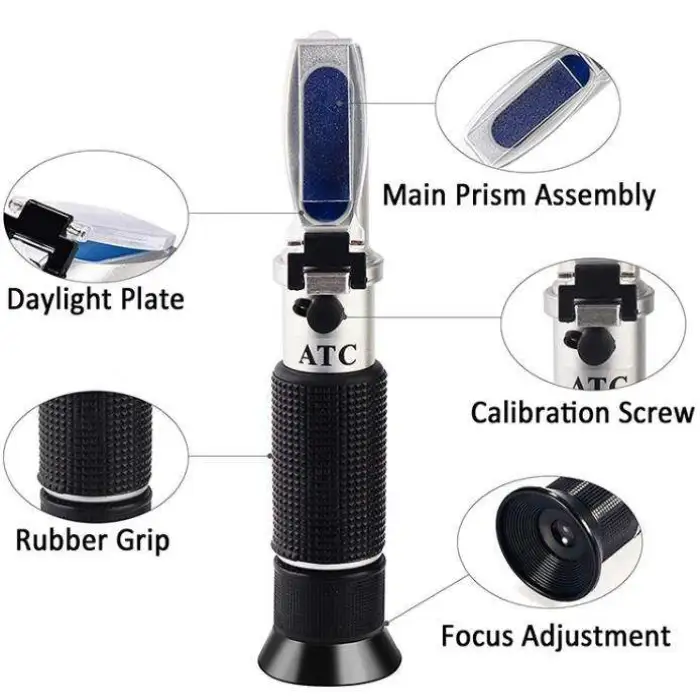 Main Prism Assembly

Daylight Plate

ATC

ATC

Calibration Screw

Rubber Grip

Focus Adjustment