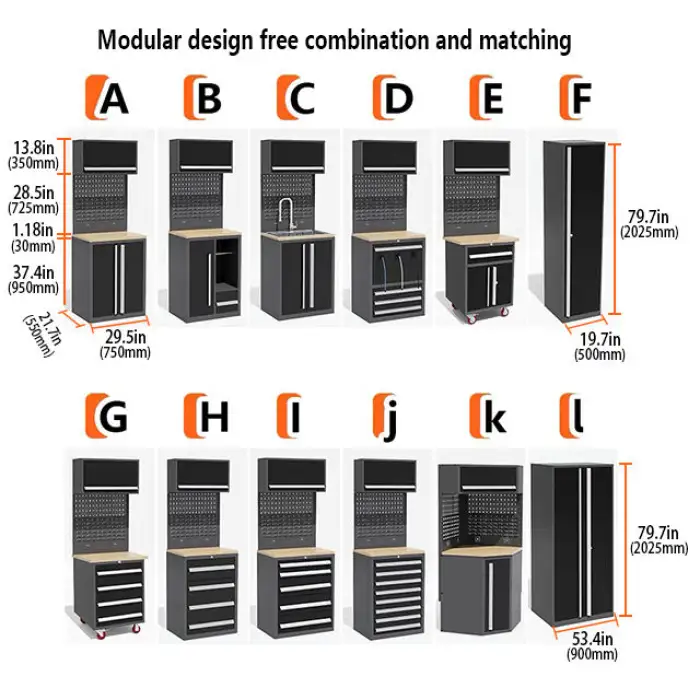 Modular design free combination and matching

A B C D E F

13.8in (350mm)
28.5in (725mm)
1.18in (30mm)
37.4in (950mm)
21.7in (550mm)
29.5in (750mm)

79.7in (2025mm)
19.7in (500mm)

G H I j k l

79.7in (2025mm)
53.4in (900mm)