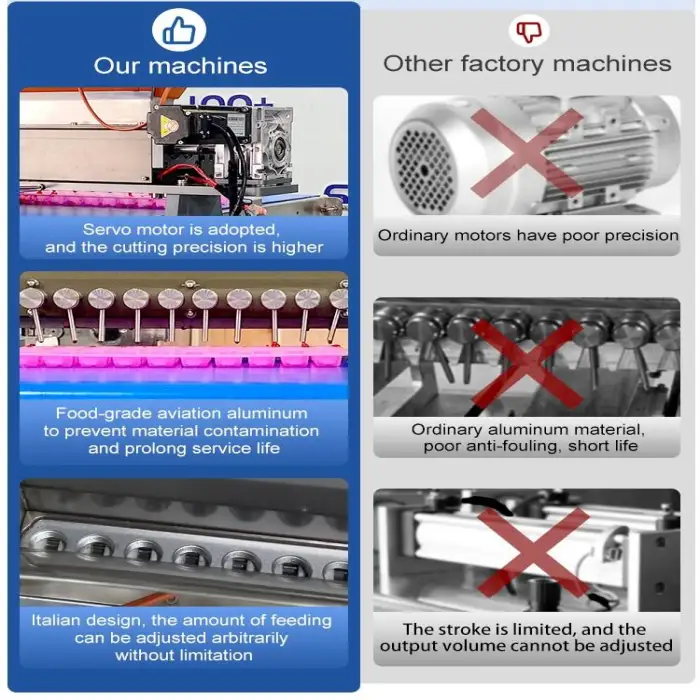 Our machines

Servo motor is adopted, and the cutting precision is higher

Food-grade aviation aluminum to prevent material contamination and prolong service life

Italian design, the amount of feeding can be adjusted arbitrarily without limitation

Other factory machines

Ordinary motors have poor precision

Ordinary aluminum material, poor anti-fouling, short life

The stroke is limited, and the output volume cannot be adjusted