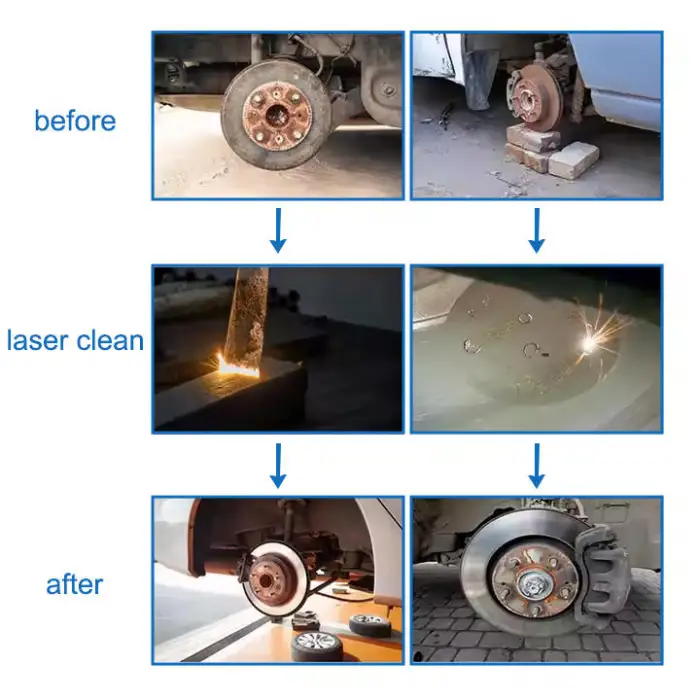 before

laser clean

after