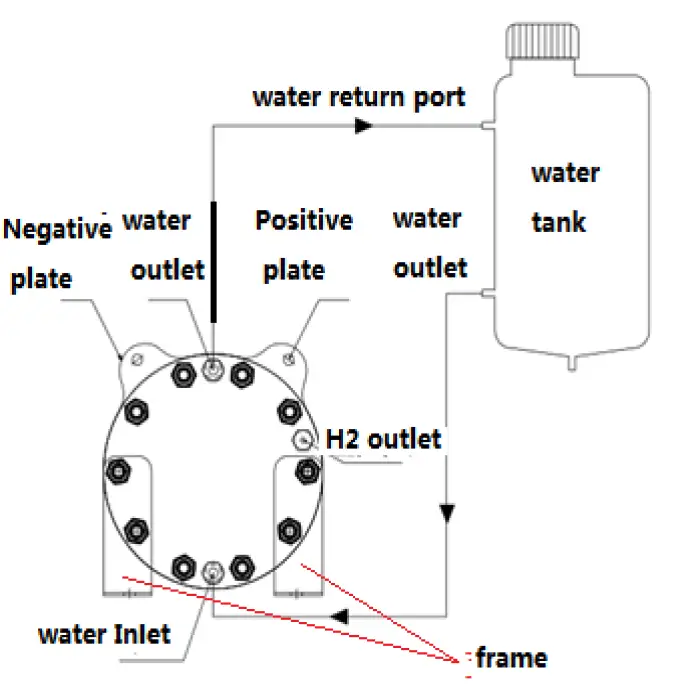 water return port

water tank

Negative plate

water outlet

Positive plate

water outlet

H2 outlet

water Inlet

frame