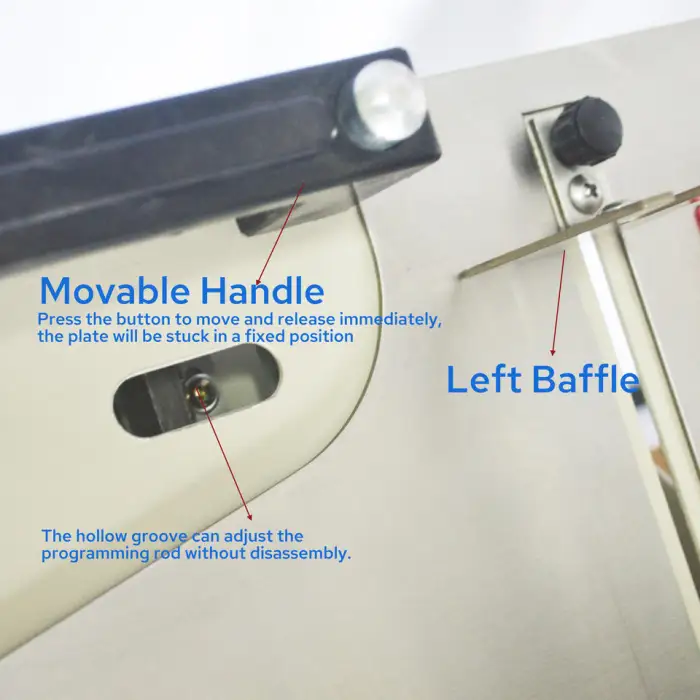 Movable Handle
Press the button to move and release immediately, the plate will be stuck in a fixed position

Left Baffle

The hollow groove can adjust the programming rod without disassembly.