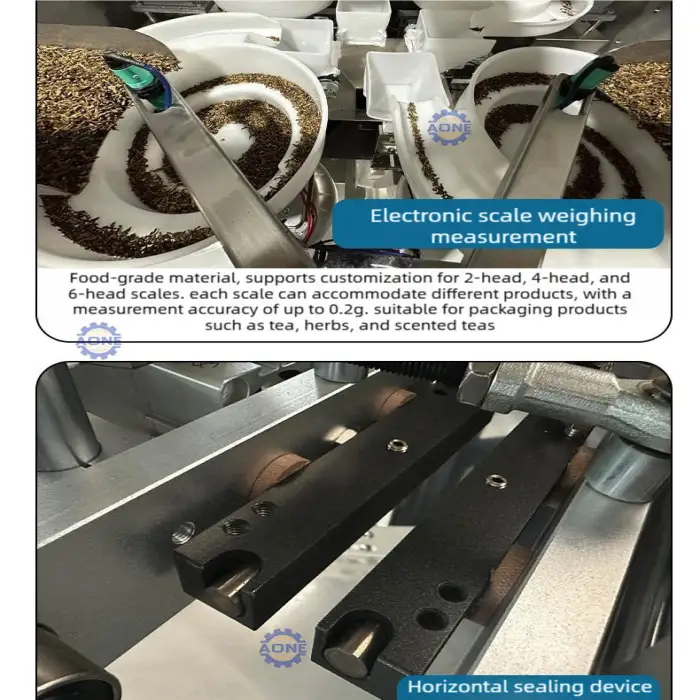 AONE

Electronic scale weighing measurement

Food-grade material, supports customization for 2-head, 4-head, and 6-head scales. each scale can accommodate different products, with a measurement accuracy of up to 0.2g. suitable for packaging products such as tea, herbs, and scented teas

AONE

AONE

Horizontal sealing device