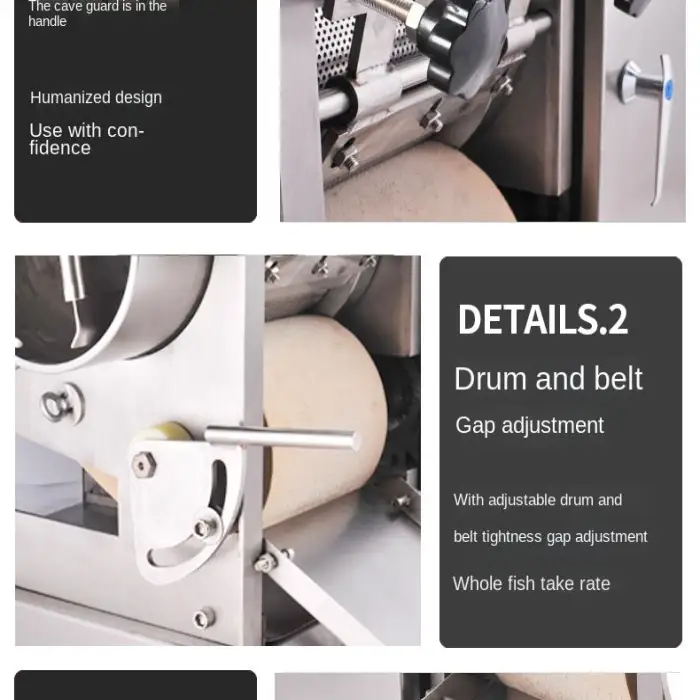 The cave guard is in the handle

Humanized design

Use with confidence

DETAILS.2

Drum and belt

Gap adjustment

With adjustable drum and belt tightness gap adjustment

Whole fish take rate