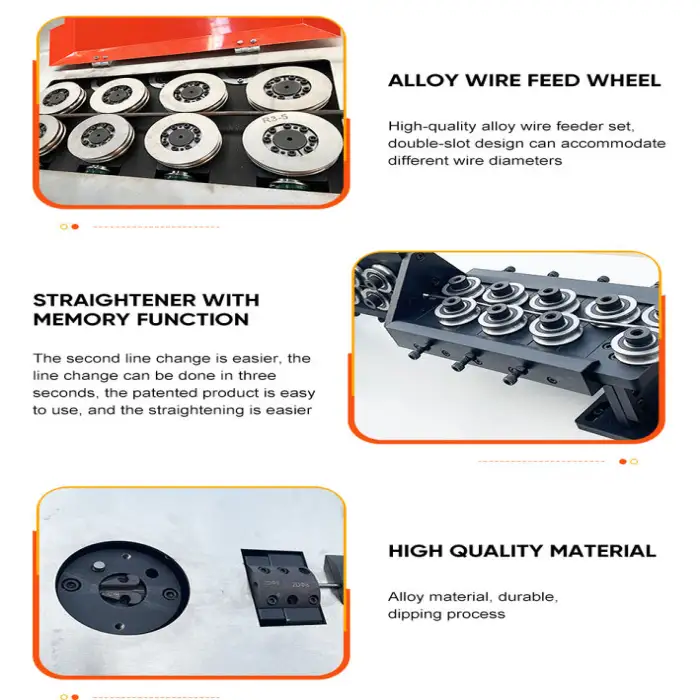 R3-5

ALLOY WIRE FEED WHEEL

High-quality alloy wire feeder set, double-slot design can accommodate different wire diameters

STRAIGHTENER WITH MEMORY FUNCTION

The second line change is easier, the line change can be done in three seconds, the patented product is easy to use, and the straightening is easier

HIGH QUALITY MATERIAL

Alloy material, durable, dipping process