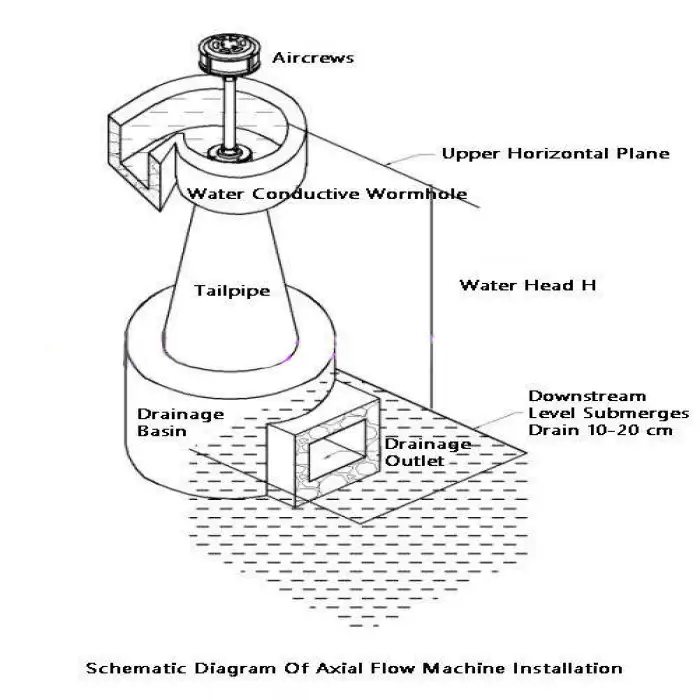 Aircrews

Upper Horizontal Plane

Water Conductive Wormhole

Tailpipe

Water Head H

Downstream Level Submerges Drain 10-20 cm

Drainage Basin

Drainage Outlet

Schematic Diagram Of Axial Flow Machine Installation