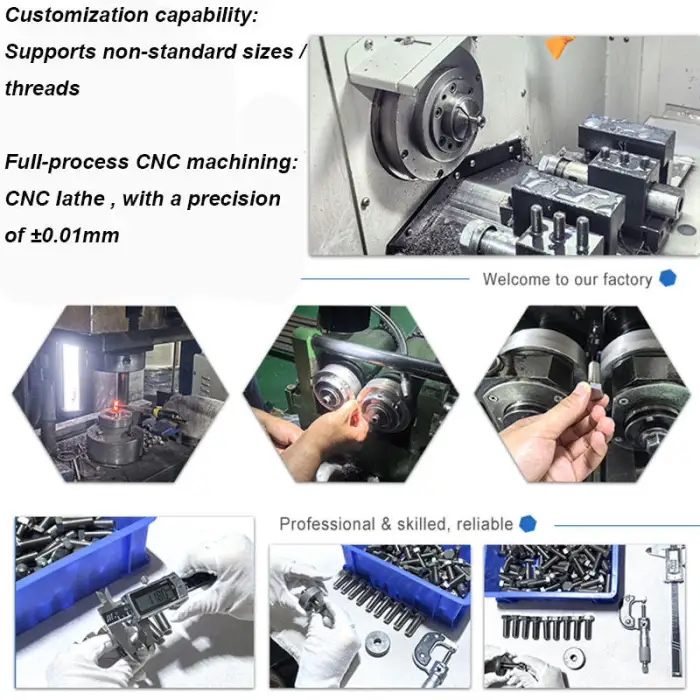 Customization capability:
Supports non-standard sizes / threads

Full-process CNC machining:
CNC lathe , with a precision of ±0.01mm

Welcome to our factory

Professional & skilled, reliable