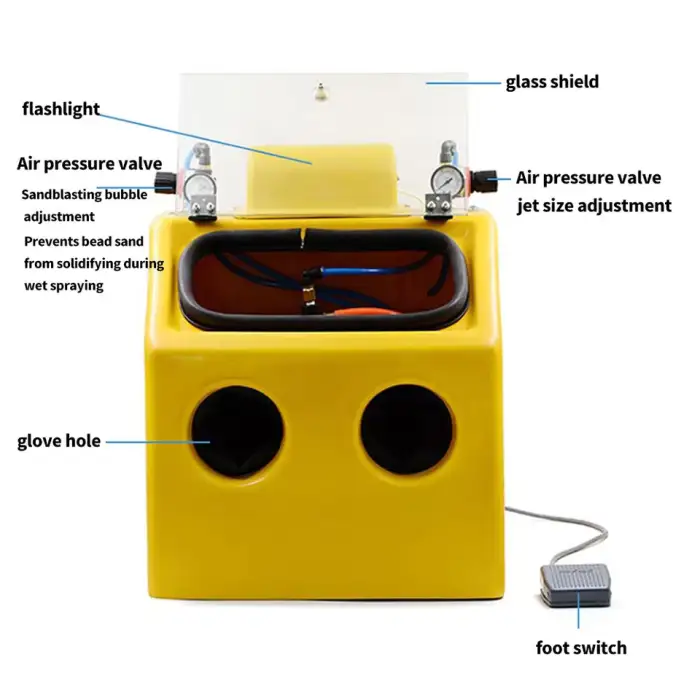 glass shield

flashlight

Air pressure valve

Sandblasting bubble adjustment

Prevents bead sand from solidifying during wet spraying

Air pressure valve
jet size adjustment

glove hole

foot switch