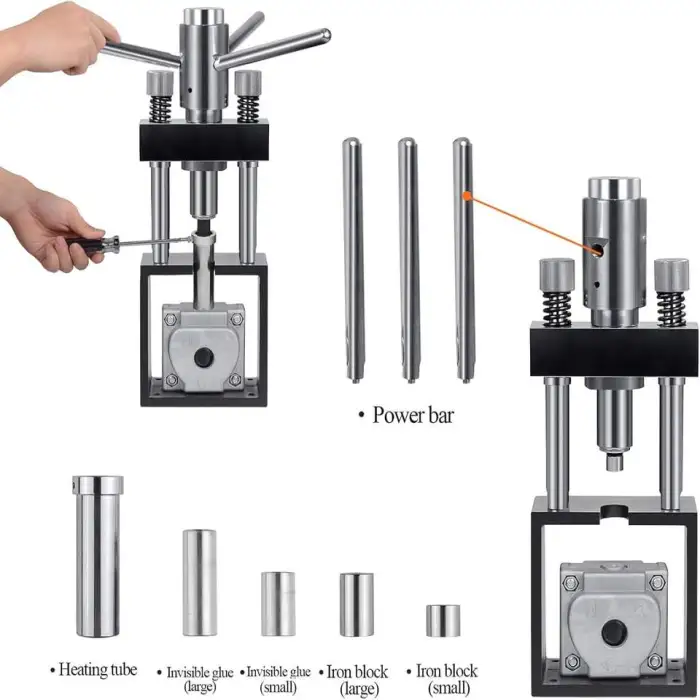 • Power bar

• Heating tube

• Invisible glue (large)

• Invisible glue (small)

• Iron block (large)

• Iron block (small)