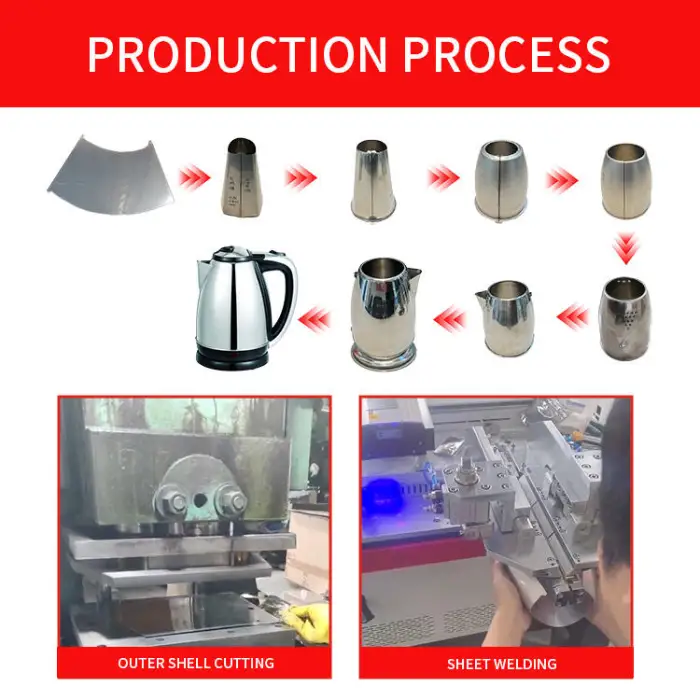 PRODUCTION PROCESS

OUTER SHELL CUTTING

SHEET WELDING