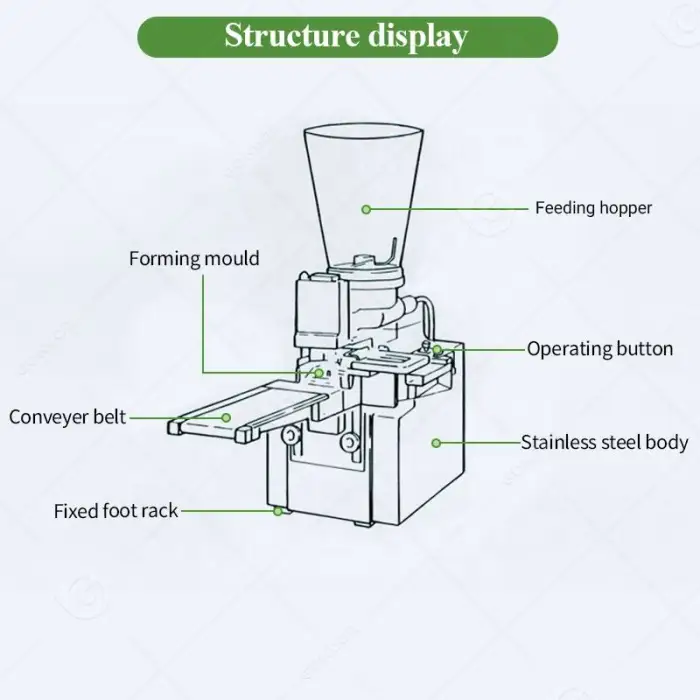 Structure display

Feeding hopper

Forming mould

Operating button

Conveyer belt

Stainless steel body

Fixed foot rack