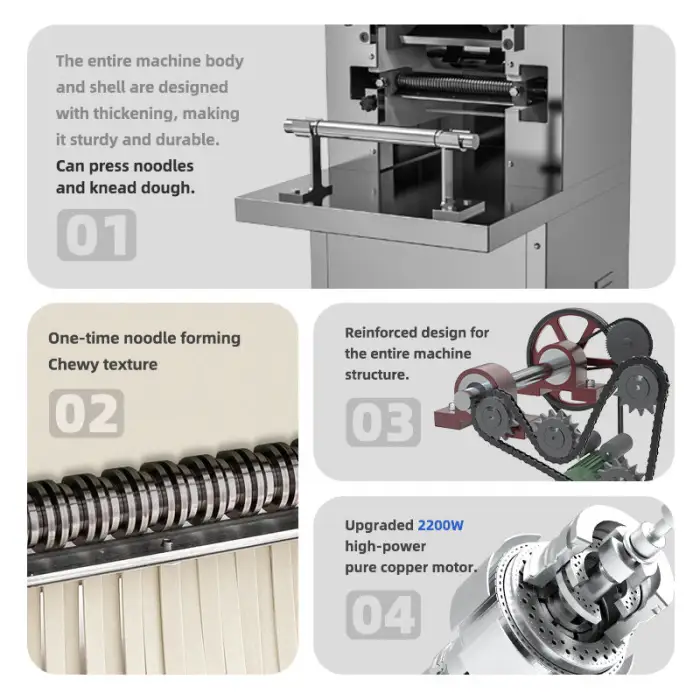 The entire machine body and shell are designed with thickening, making it sturdy and durable.

Can press noodles and knead dough.

01

One-time noodle forming
Chewy texture

02

Reinforced design for the entire machine structure.

03

Upgraded 2200W high-power pure copper motor.

04